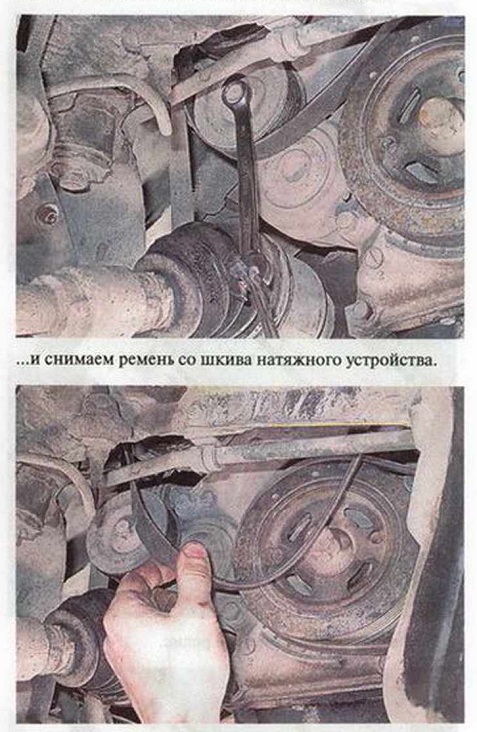 ...и снимаем ремень со шкива натяжного устройства.