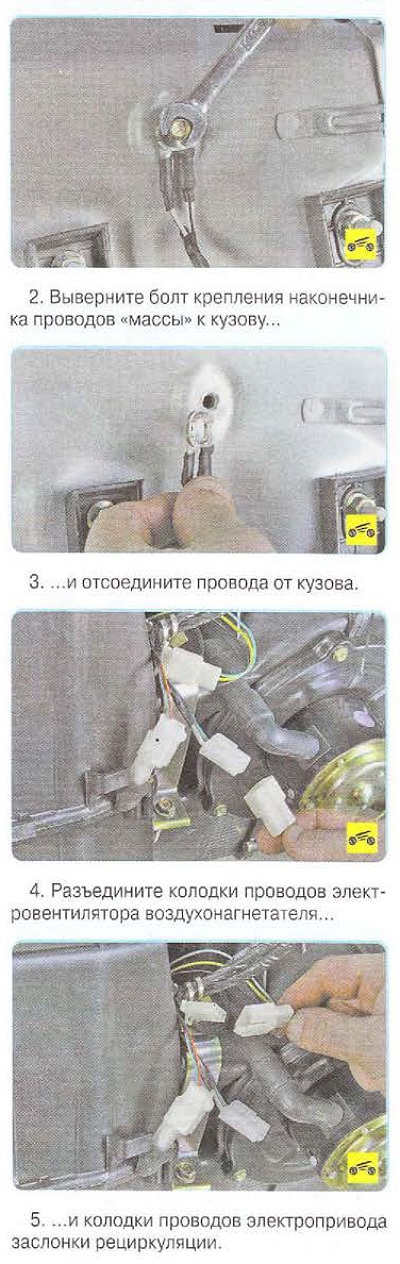 2. Выверните болт крепления наконечника проводов «массы» к кузову...

3. ...и отсоедините провода от кузова.

4. Разъедините колодки проводов электровентилятора воздухонагнетателя...

5. ...и колодки проводов электропривода заслонки рециркуляции.