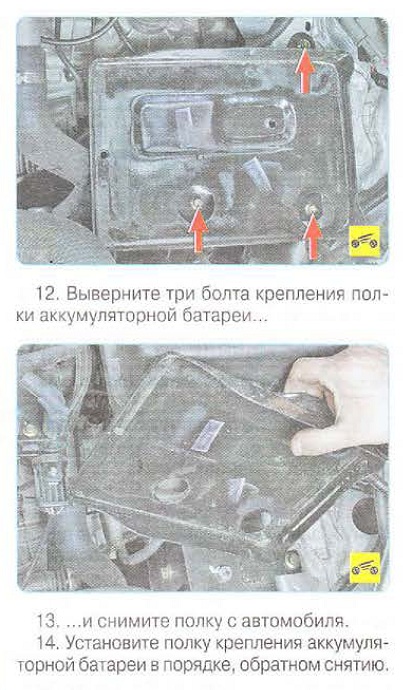 12. Выверните три болта крепления полки аккумуляторной батареи...

13. ...и снимите полку с автомобиля.

14. Установите полку крепления аккумуляторной батареи в порядке, обратном снятию.