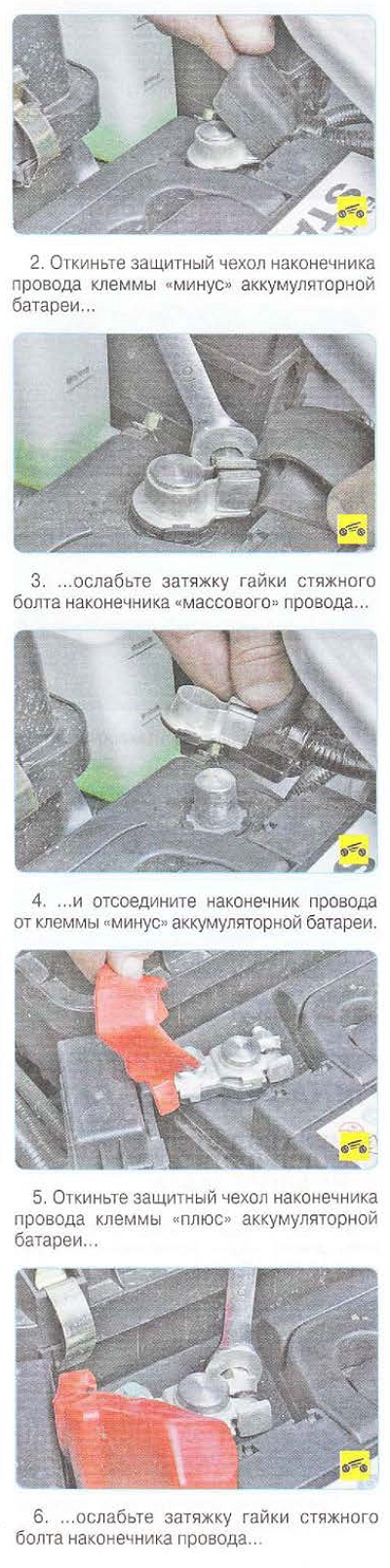 2. Откиньте защитный чехол наконечника провода клеммы «минус» аккумуляторной батареи...

3. ...ослабьте затяжку гайки стяжного болта наконечника «массового» провода...

4. ...и отсоедините наконечник провода от клеммы «минус» аккумуляторной батареи.

5. Откиньте защитный чехол наконечника провода клеммы «плюс» аккумуляторной батареи...

6. ...ослабьте затяжку гайки стяжного болта наконечника провода...