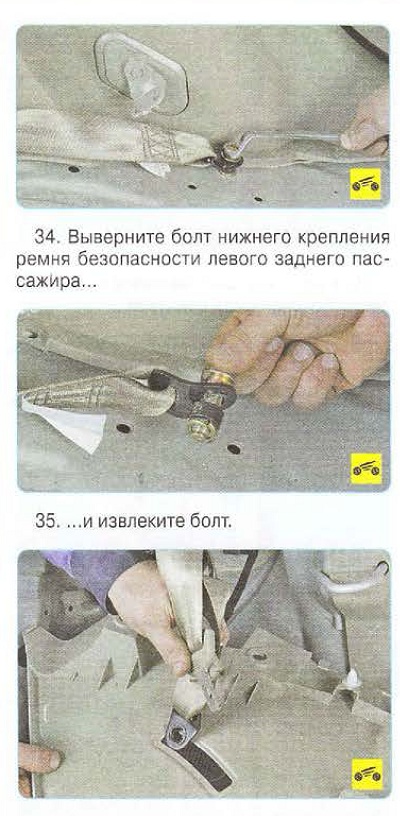 34. Выверните болт нижнего крепления ремня безопасности левого заднего пассажира...

35. ...и извлеките болт.