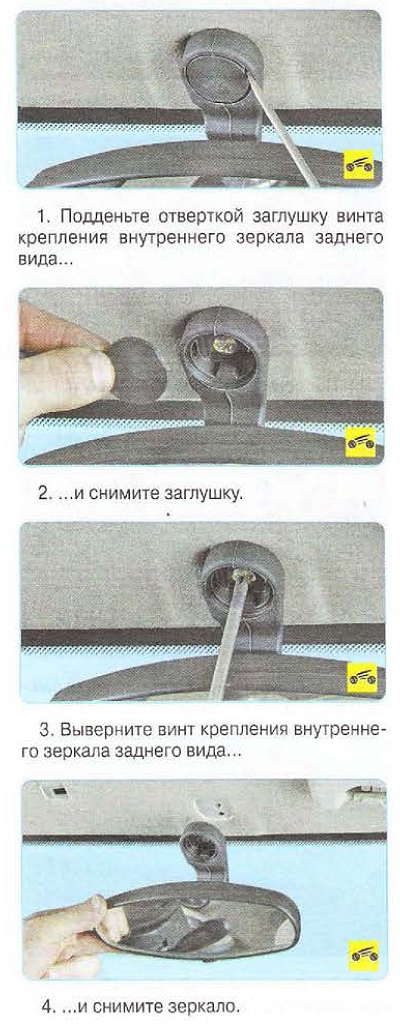 1. Подденьте отверткой заглушку винта крепления внутреннего зеркала заднего вида...

2. ...и снимите заглушку.

3. Выверните винт крепления внутреннего зеркала заднего вида...

4. ...и снимите зеркало.