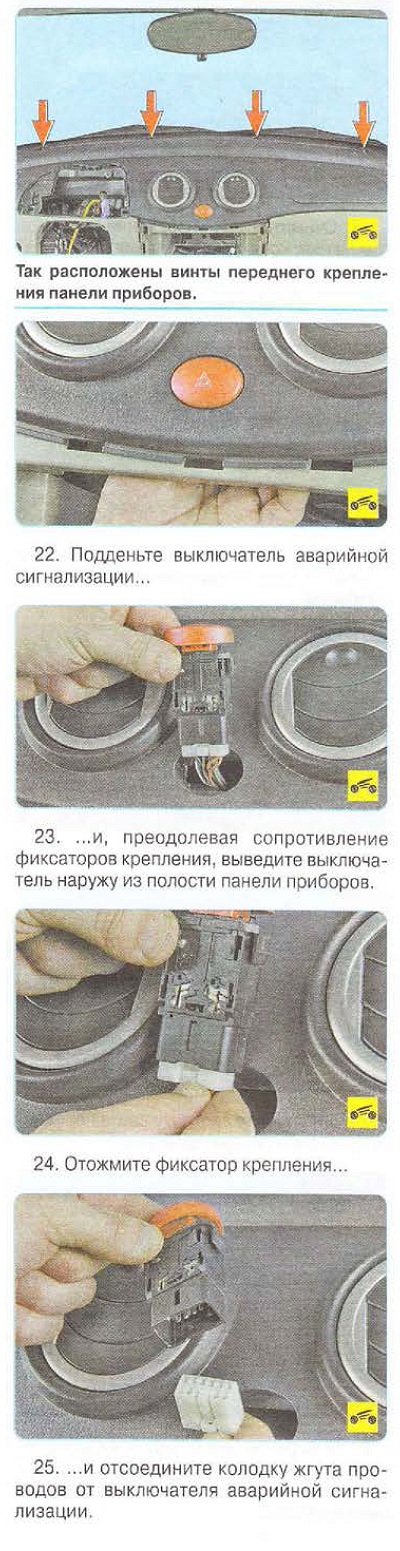 Так расположены винты переднего крепления панели приборов.

22. Подденьте выключатель аварийной сигнализации...

23. ...и, преодолевая сопротивление фиксаторов крепления, выведите выключатель наружу из полости панели приборов.

24. Отожмите фиксатор крепления...

25. ...и отсоедините колодку жгута проводов от выключателя аварийной сигнализации.