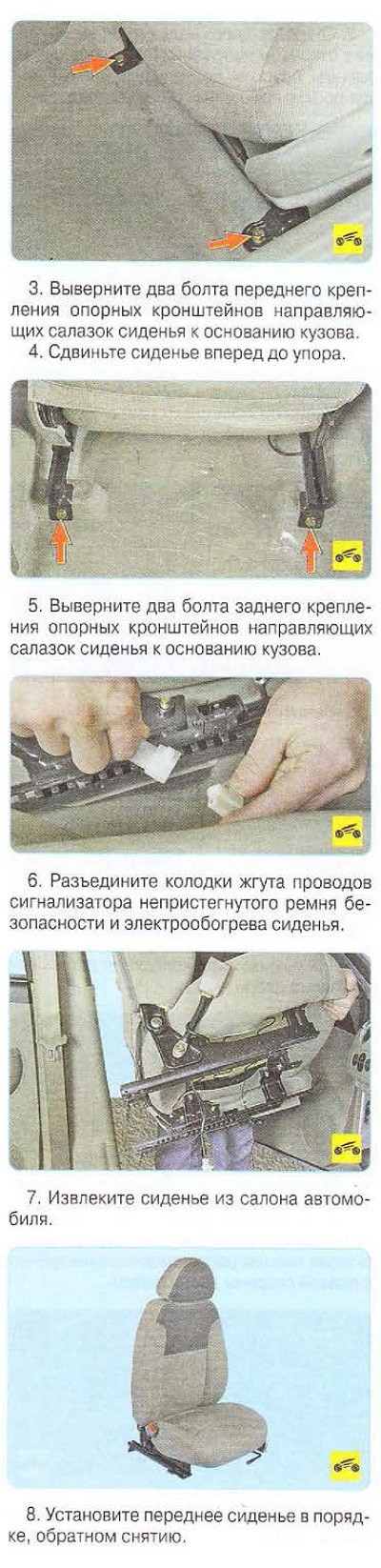 3. Выверните два болта переднего крепления опорных кронштейнов направляющих салазок сиденья к основанию кузова.
4. Сдвиньте сиденье вперед до упора.

5. Выверните два болта заднего крепления опорных кронштейнов направляющих салазок сиденья к основанию кузова.

6. Разъедините колодки жгута проводов сигнализатора непристегнутого ремня безопасности и электрообогрева сиденья.

7. Извлеките сиденье из салона автомобиля.

8. Установите переднее сиденье в порядке, обратном снятию.