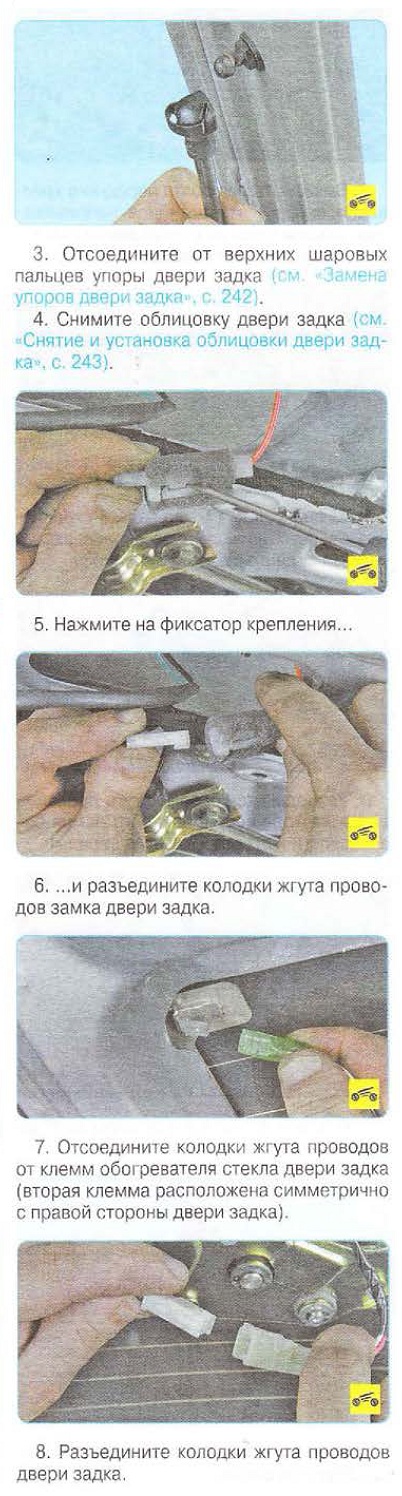 3. Отсоедините от верхних шаровых пальцев упоры двери задка (см. «Замена упоров двери задка», с. 242).

4. Снимите облицовку двери задка (см. «Снятие и установка облицовки двери задка», с. 243).

5. Нажмите на фиксатор крепления...

6. ...и разъедините колодки жгута проводов замка двери задка.

7. Отсоедините колодки жгута проводов от клемм обогревателя стекла двери задка (вторая клемма расположена симметрично с правой стороны двери задка).

8. Разъедините колодки жгута проводов двери задка.