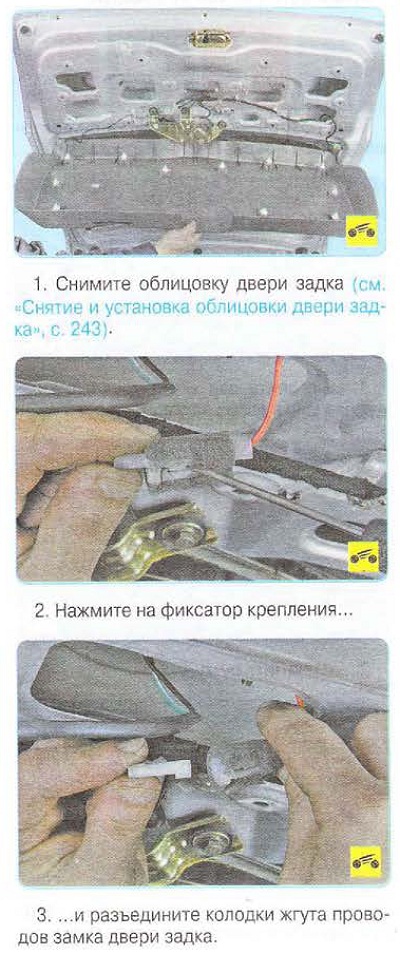 1. Снимите облицовку двери задка (см. «Снятие и установка облицовки двери задка», с. 243).

2. Нажмите на фиксатор крепления...

3. ...и разъедините колодки жгута проводов замка двери задка.