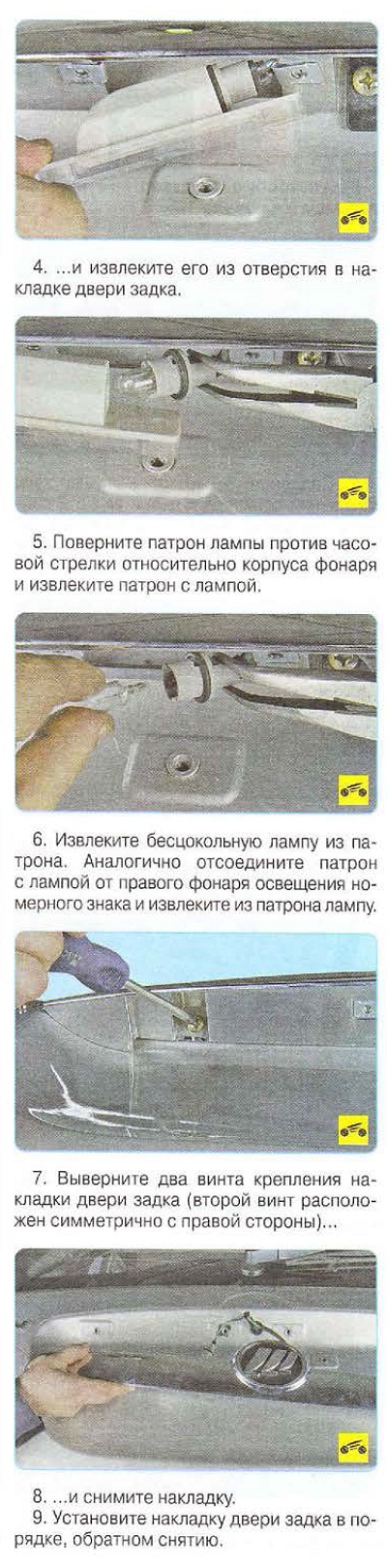 4. ...и извлеките его из отверстия в накладке двери задка.

5. Поверните патрон лампы против часовой стрелки относительно корпуса фонаря и извлеките патрон с лампой.

6. Извлеките бесцокольную лампу из патрона. Аналогично отсоедините патрон с лампой от правого фонаря освещения номерного знака и извлеките из патрона лампу.

7. Выверните два винта крепления накладки двери задка (второй винт расположен симметрично с правой стороны)...

8. ...и снимите накладку.
9. Установите накладку двери задка в порядке, обратном снятию.