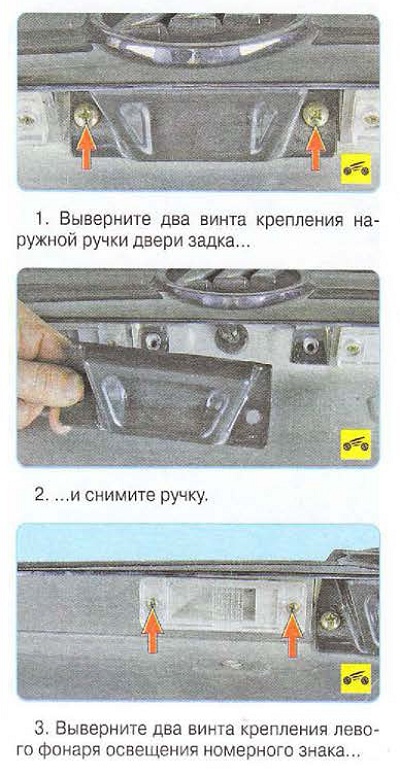 1. Выверните два винта крепления наружной ручки двери задка...

2. ...и снимите ручку.

3. Выверните два винта крепления левого фонаря освещения номерного знака...