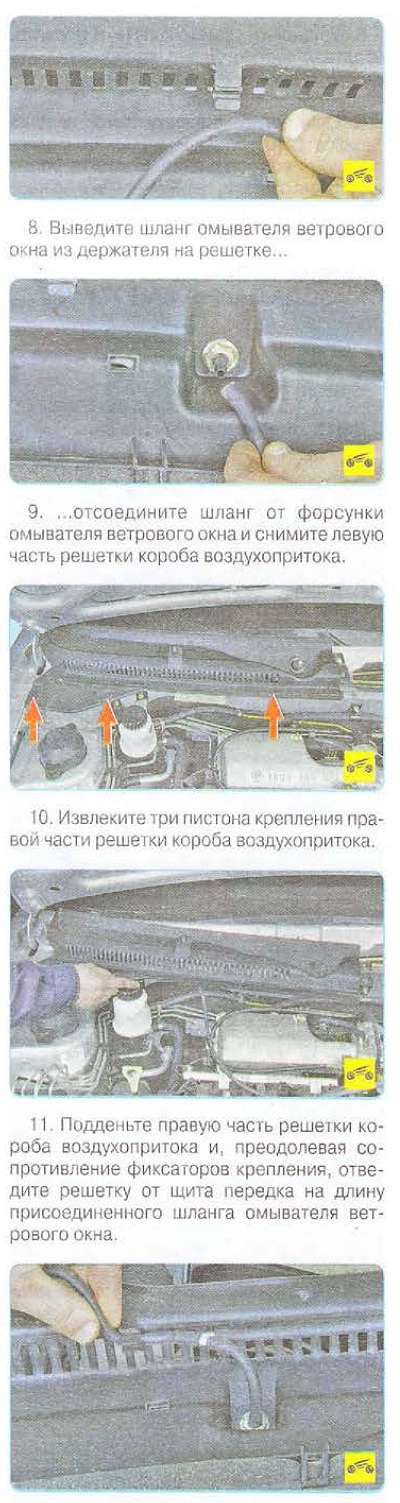 8. Выведите шланг омывателя ветрового окна из держателя на решетке...

9. ...отсоедините шланг от форсунки омывателя ветрового окна и снимите левую часть решетки короба воздухопритока.

10. Извлеките три пистона крепления правой части решетки короба воздухопритока.

11. Подденьте правую часть решетки короба воздухопритока и, преодолевая сопротивление фиксаторов крепления, отведите решетку от щита передка на длину присоединенного шланга омывателя ветрового окна.