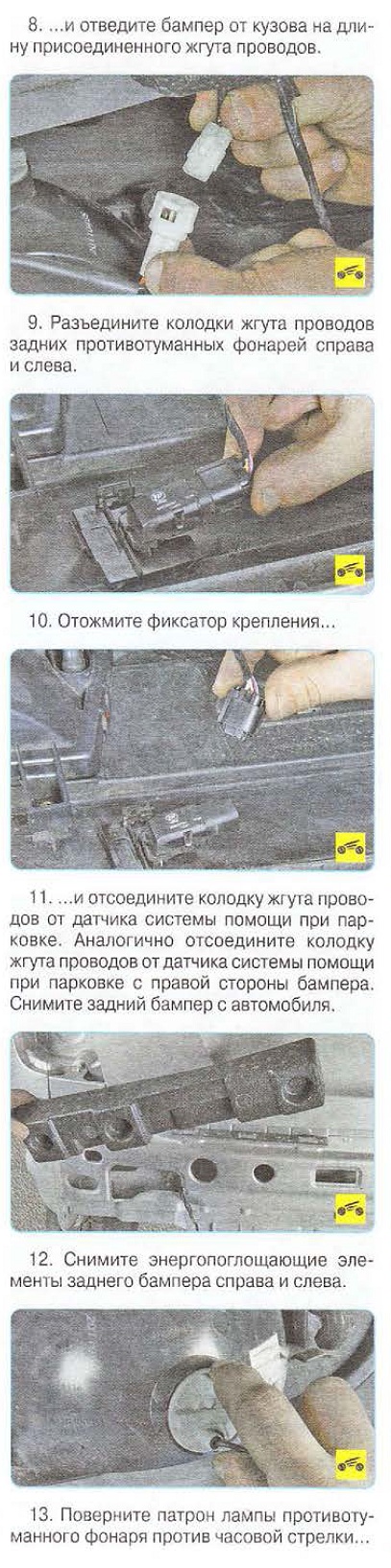 8. ...и отведите бампер от кузова на длину присоединенного жгута проводов.

9. Разъедините колодки жгута проводов задних противотуманных фонарей справа и слева.

10. Отожмите фиксатор крепления...

11. ...и отсоедините колодку жгута проводов от датчика системы помощи при парковке. Аналогично отсоедините колодку жгута проводов от датчика системы помощи при парковке с правой стороны бампера. Снимите задний бампер с автомобиля.

12. Снимите энергопоглощающие элементы заднего бампера справа и слева.

13. Поверните патрон лампы противотуманного фонаря против часовой стрелки...