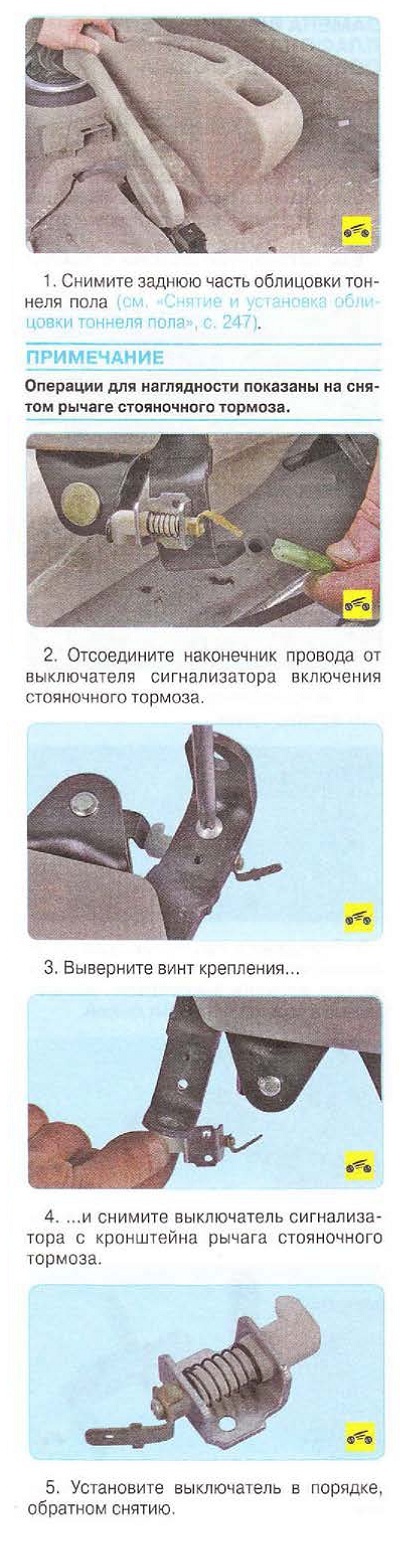 1. Снимите заднюю часть облицовки тоннеля пола (см. «Снятие и установка облицовки тоннеля пола», с. 247).

ПРИМЕЧАНИЕ

Операции для наглядности показаны на снятом рычаге стояночного тормоза.

2. Отсоедините наконечник провода от выключателя сигнализатора включения стояночного тормоза.

3. Выверните винт крепления...

4. ...и снимите выключатель сигнализатора с кронштейна рычага стояночного тормоза.

5. Установите выключатель в порядке, обратном снятию.