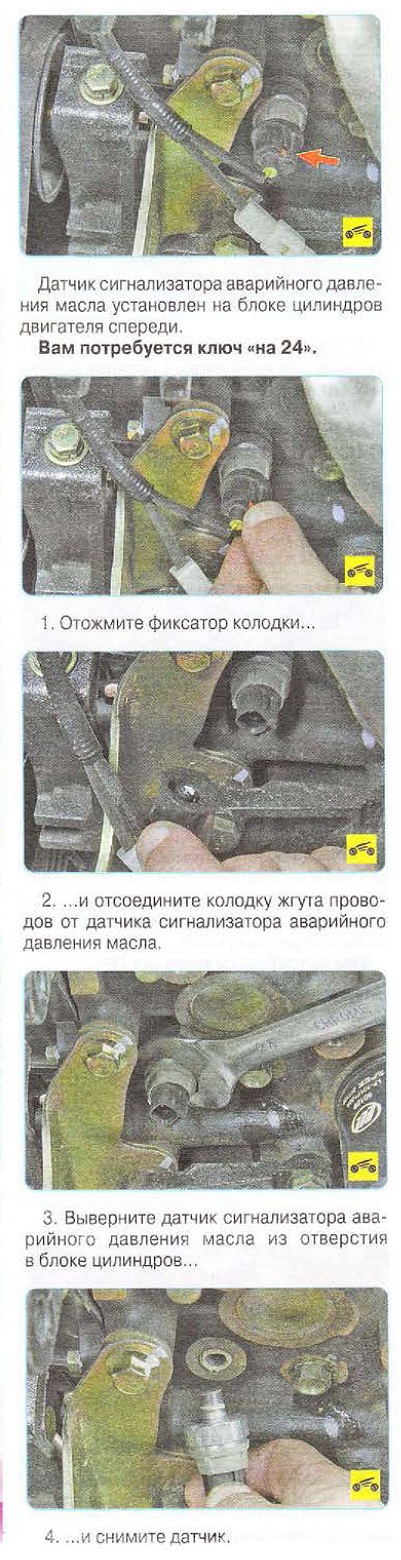 Датчик сигнализатора аварийного давления масла установлен на блоке цилиндров двигателя спереди.

Вам потребуется ключ «на 24».

1. Отожмите фиксатор колодки...

2. ...и отсоедините колодку жгута проводов от датчика сигнализатора аварийного давления масла.

3. Выверните датчик сигнализатора аварийного давления масла из отверстия в блоке цилиндров...

4. ...и снимите датчик.