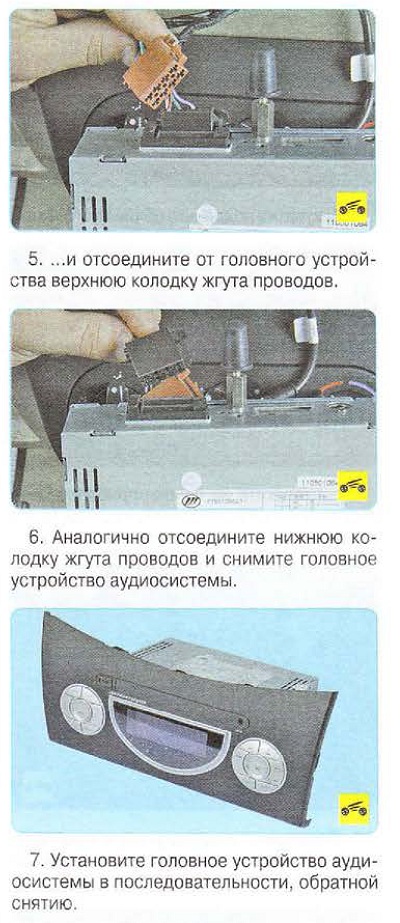 5. ...и отсоедините от головного устройства верхнюю колодку жгута проводов.

6. Аналогично отсоедините нижнюю колодку жгута проводов и снимите головное устройство аудиосистемы.

7. Установите головное устройство аудиосистемы в последовательности, обратной снятию.