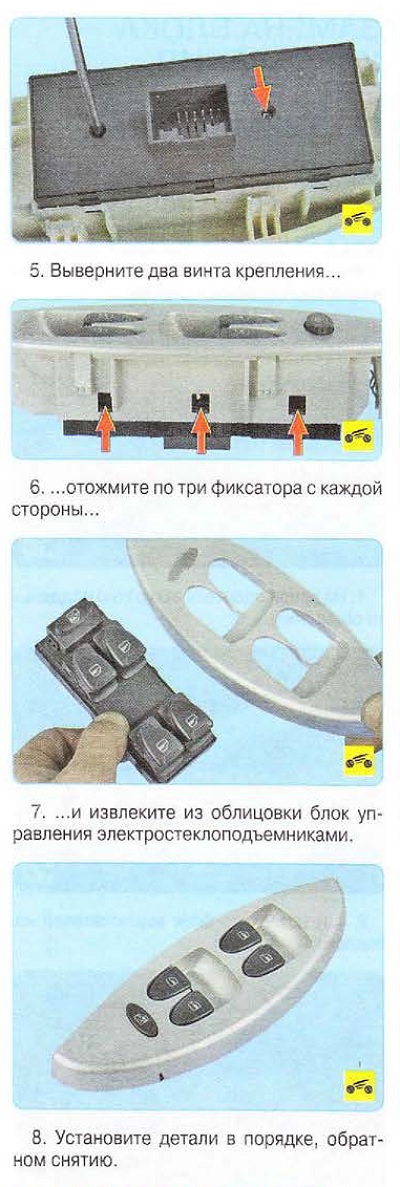 5. Выверните два винта крепления...

6. ...отожмите по три фиксатора с каждой стороны...

7. ...и извлеките из облицовки блок управления электростеклоподъемниками.

8. Установите детали в порядке, обратном снятию.