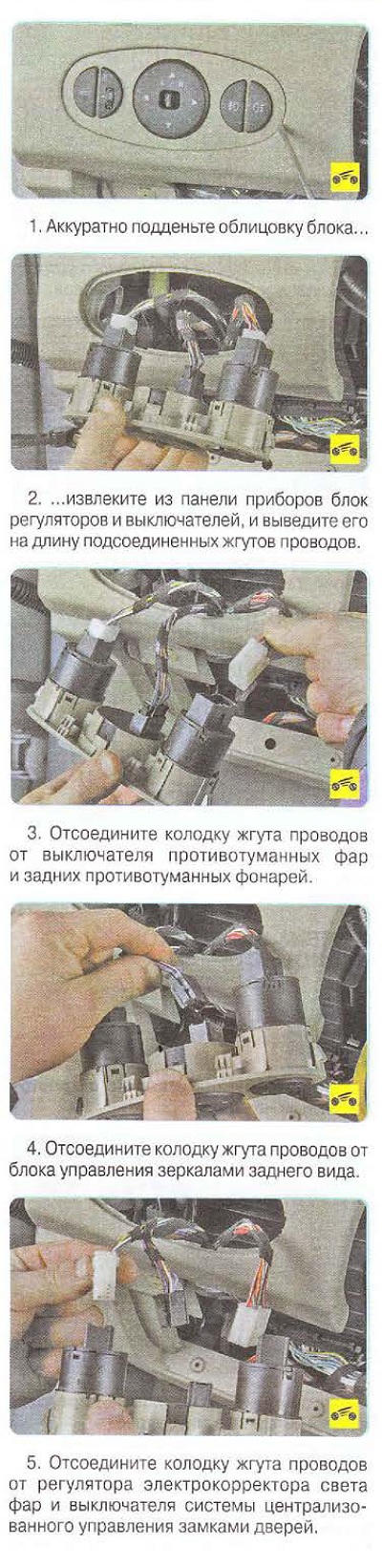 1. Аккуратно подденьте облицовку блока...

2. ...извлеките из панели приборов блок регуляторов и выключателей, и выведите его на длину подсоединенных жгутов проводов.

3. Отсоедините колодку жгута проводов от выключателя противотуманных фар и задних противотуманных фонарей.

4. Отсоедините колодку жгута проводов от блока управления зеркалами заднего вида.

5. Отсоедините колодку жгута проводов от регулятора электрокорректора света фар и выключателя системы централизованного управления замками дверей.