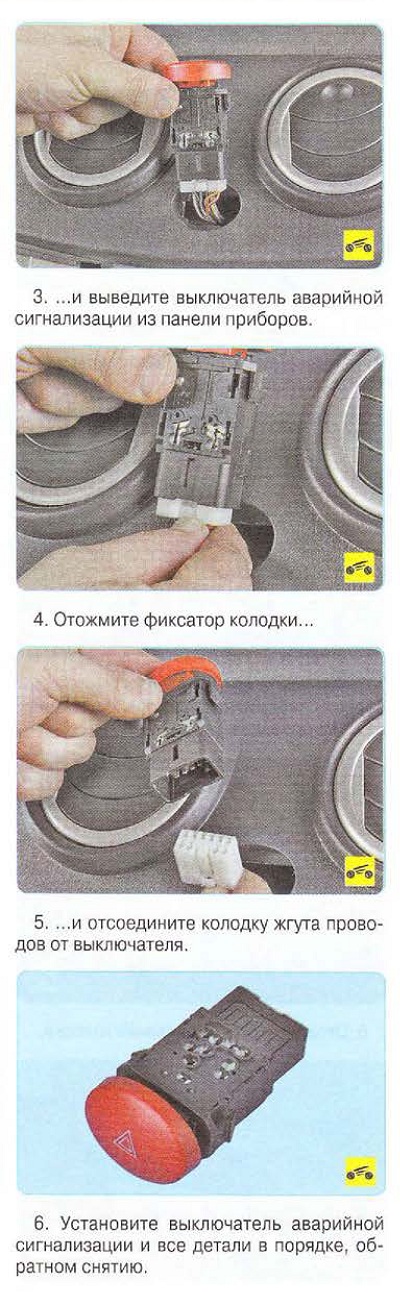 3. ...и выведите выключатель аварийной сигнализации из панели приборов.

4. Отожмите фиксатор колодки...

5. ...и отсоедините колодку жгута проводов от выключателя.

6. Установите выключатель аварийной сигнализации и все детали в порядке, обратном снятию.