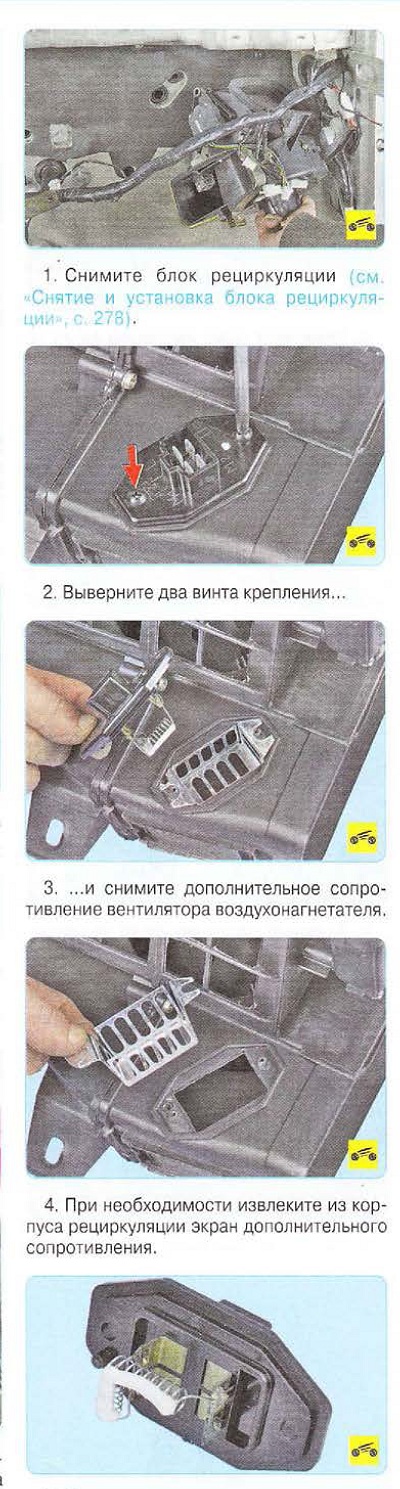 1. Снимите блок рециркуляции (см. «Снятие и установка блока рециркуляции», с. 278).

2. Выверните два винта крепления...

3. ...и снимите дополнительное сопротивление вентилятора воздухонагнетателя.

4. При необходимости извлеките из корпуса рециркуляции экран дополнительного сопротивления.