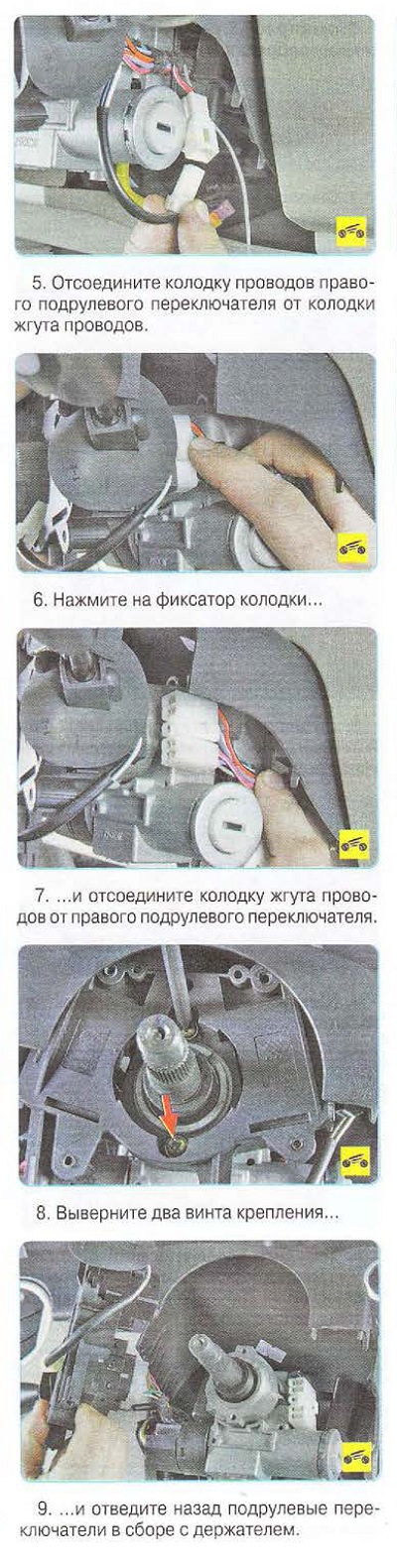 5. Отсоедините колодку проводов правого подрулевого переключателя от колодки жгута проводов.

6. Нажмите на фиксатор колодки...

7. ...и отсоедините колодку жгута проводов от правого подрулевого переключателя.

8. Выверните два винта крепления...

9. ...и отведите назад подрулевые переключатели в сборе с держателем.