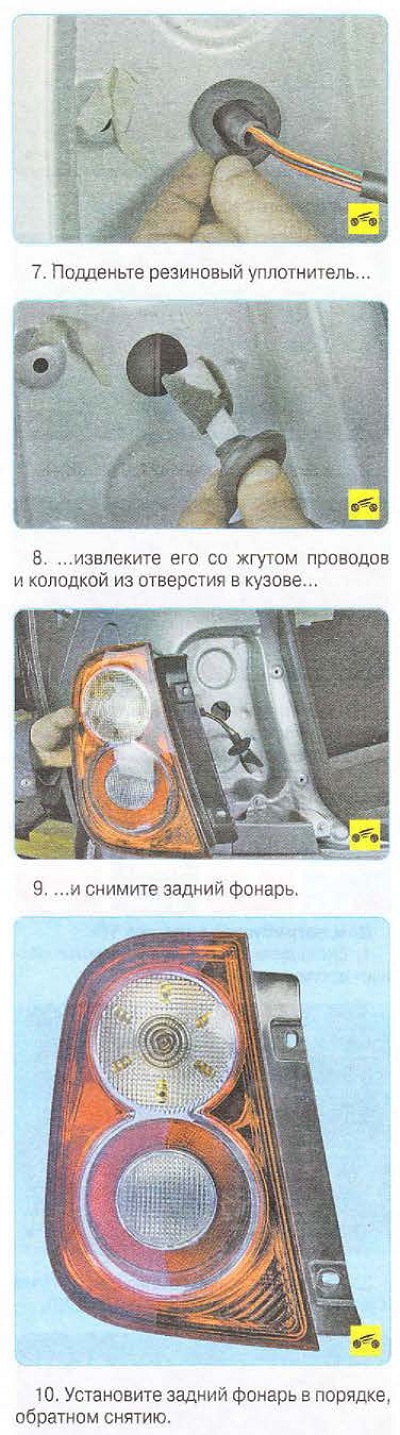 7. Подденьте резиновый уплотнитель...

8. ...извлеките его со жгутом проводов и колодкой из отверстия в кузове...

9. ...и снимите задний фонарь.

10. Установите задний фонарь в порядке, обратном снятию.