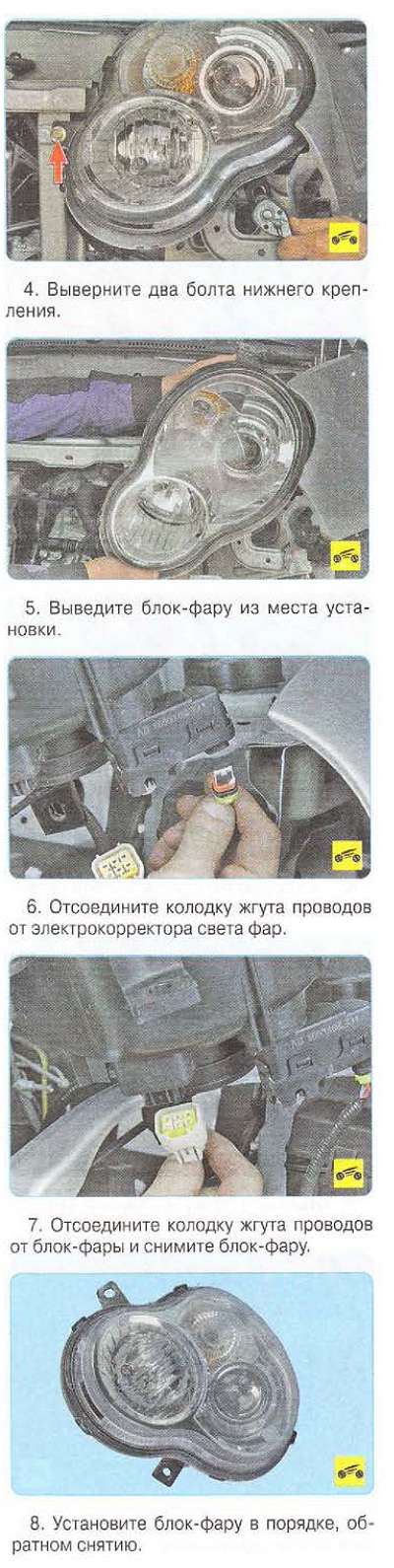 4. Выверните два болта нижнего крепления.

5. Выведите блок-фару из места установки.

6. Отсоедините колодку жгута проводов от электрокорректора света фар.

7. Отсоедините колодку жгута проводов от блок-фары и снимите блок-фару.

8. Установите блок-фару в порядке, обратном снятию.