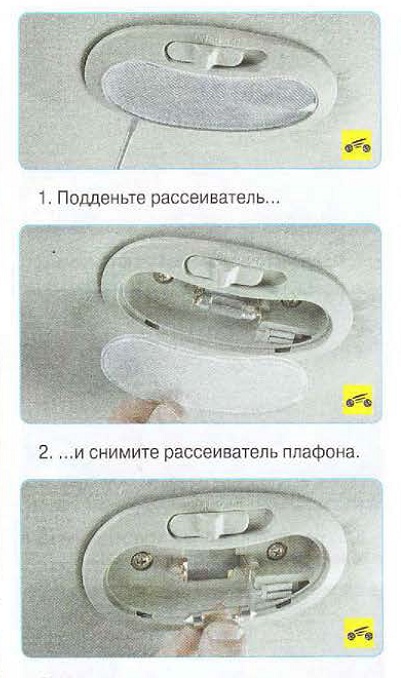 1. Подденьте рассеиватель...

2. ...и снимите рассеиватель плафона.