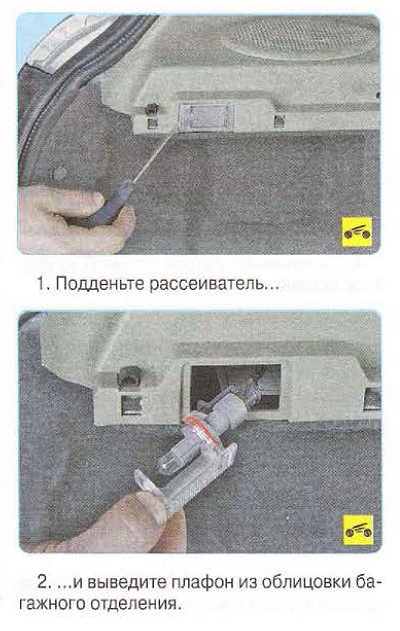 1. Подденьте рассеиватель...

2. ...и выведите плафон из облицовки багажного отделения.