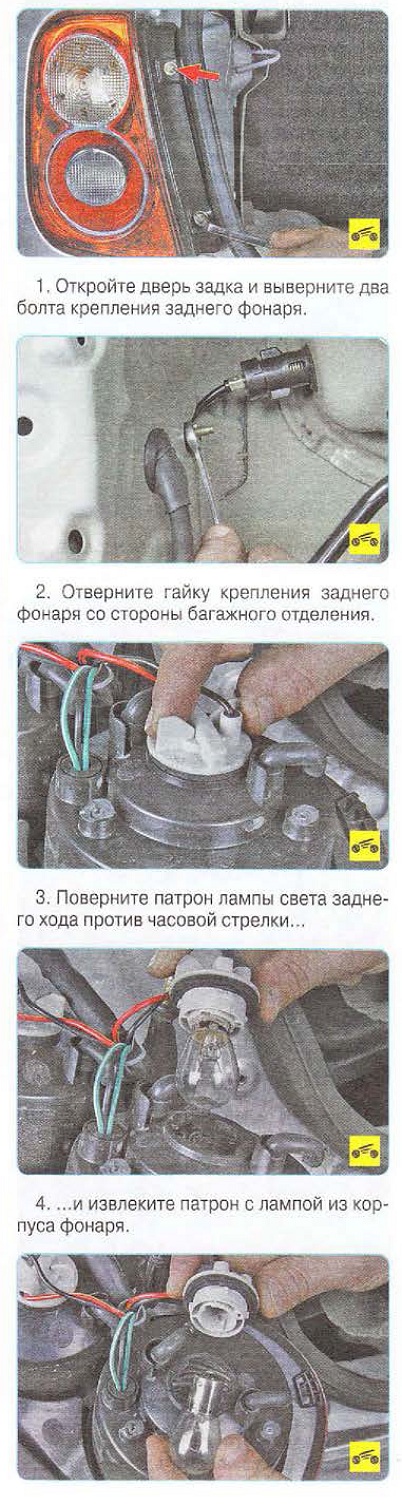 1. Откройте дверь задка и выверните два болта крепления заднего фонаря.

2. Отверните гайку крепления заднего фонаря со стороны багажного отделения.

3. Поверните патрон лампы света заднего хода против часовой стрелки...

4. ...и извлеките патрон с лампой из корпуса фонаря.