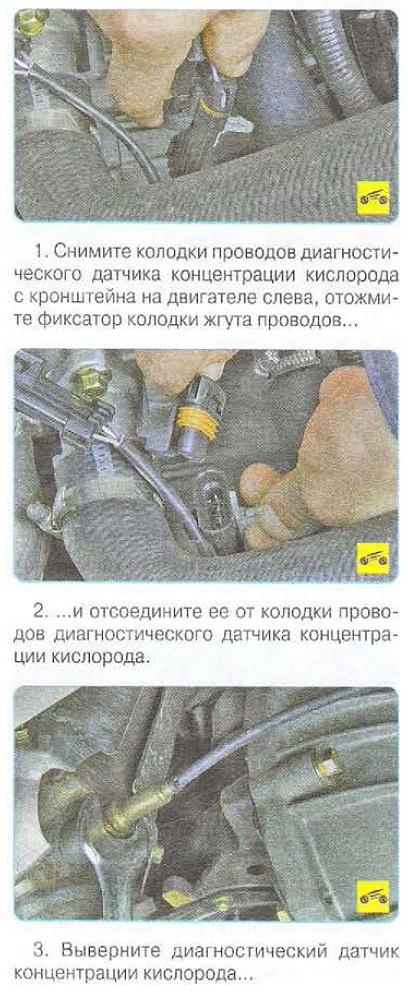 1. Снимите колодки проводов диагностического датчика концентрации кислорода с кронштейна на двигателе слева, отожмите фиксатор колодки жгута проводов...

2. ...и отсоедините ее от колодки проводов диагностического датчика концентрации кислорода.

3. Выверните диагностический датчик концентрации кислорода...