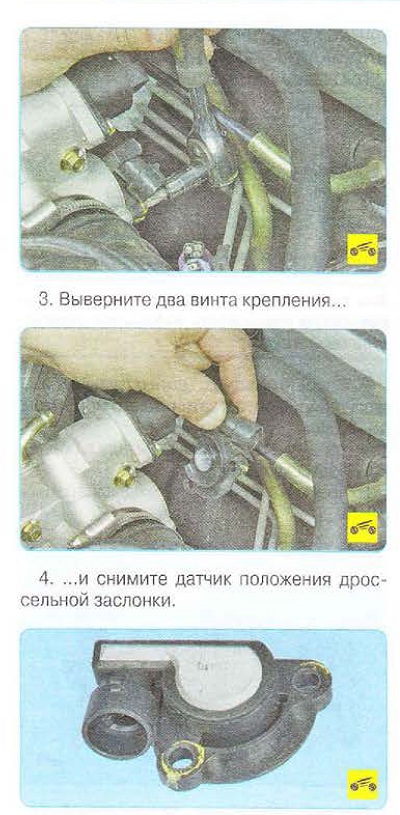 3. Выверните два винта крепления...

4. ...и снимите датчик положения дроссельной заслонки.