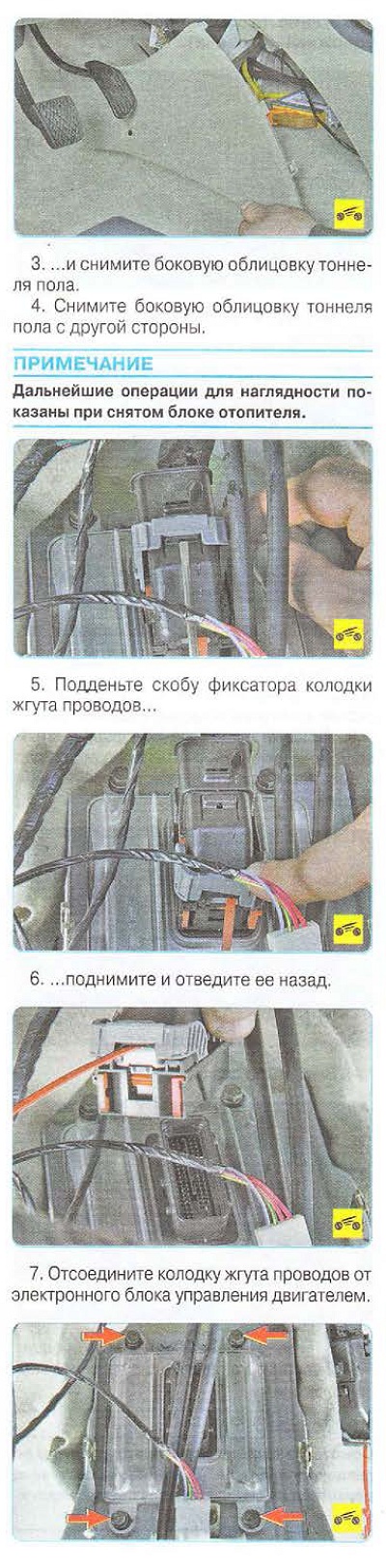 3. ...и снимите боковую облицовку тоннеля пола.

4. Снимите боковую облицовку тоннеля пола с другой стороны.

ПРИМЕЧАНИЕ

Дальнейшие операции для наглядности показаны при снятом блоке отопителя.

5. Подденьте скобу фиксатора колодки жгута проводов...

6. ...поднимите и отведите ее назад.

7. Отсоедините колодку жгута проводов от электронного блока управления двигателем.