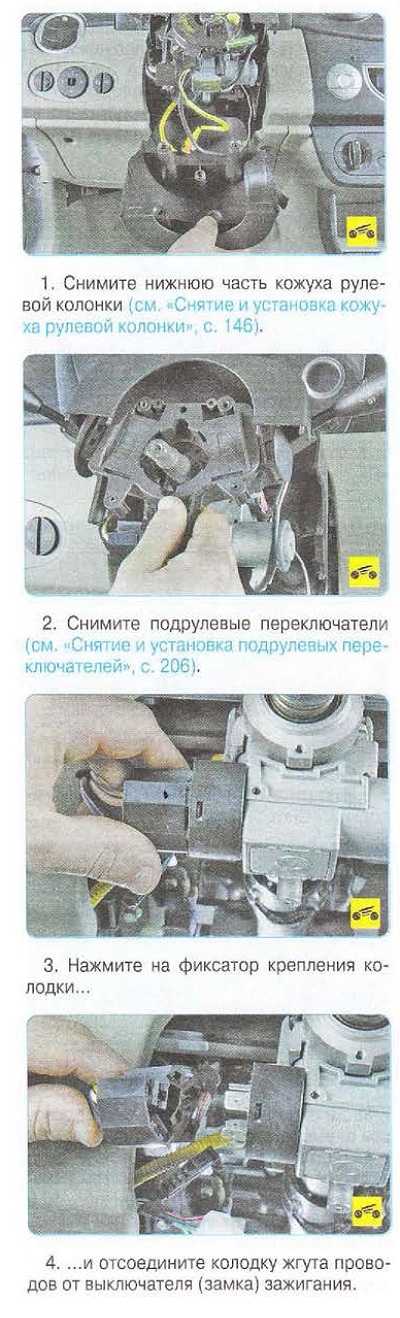 1. Снимите нижнюю часть кожуха рулевой колонки (см. «Снятие и установка кожуха рулевой колонки», с. 146).

2. Снимите подрулевые переключатели (см. «Снятие и установка подрулевых переключателей», с. 206).

3. Нажмите на фиксатор крепления колодки...

4. ...и отсоедините колодку жгута проводов от выключателя (замка) зажигания.