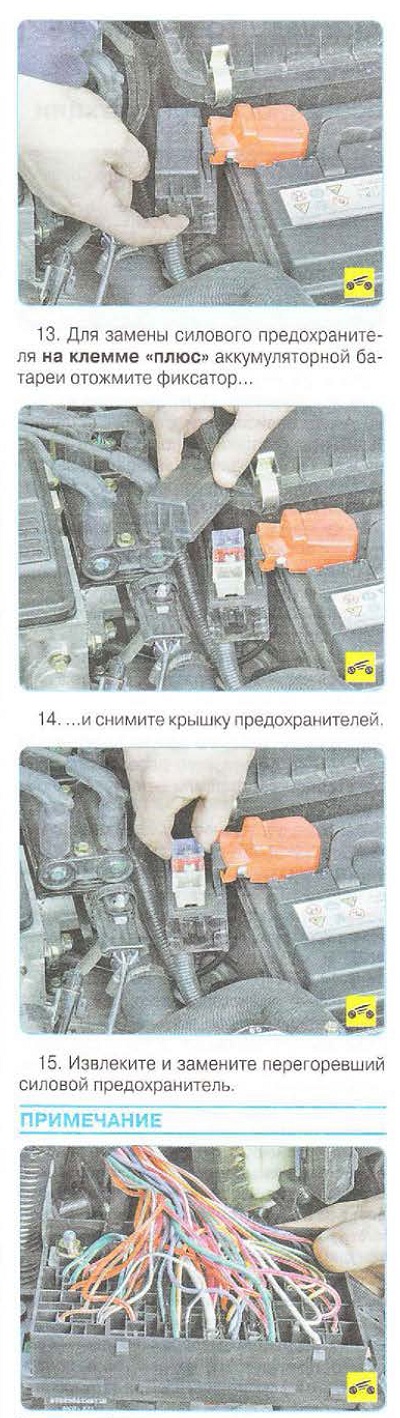 13. Для замены силового предохранителя **на клемме «плюс»** аккумуляторной батареи отожмите фиксатор...

14. ...и снимите крышку предохранителей.

15. Извлеките и замените перегоревший силовой предохранитель.

ПРИМЕЧАНИЕ