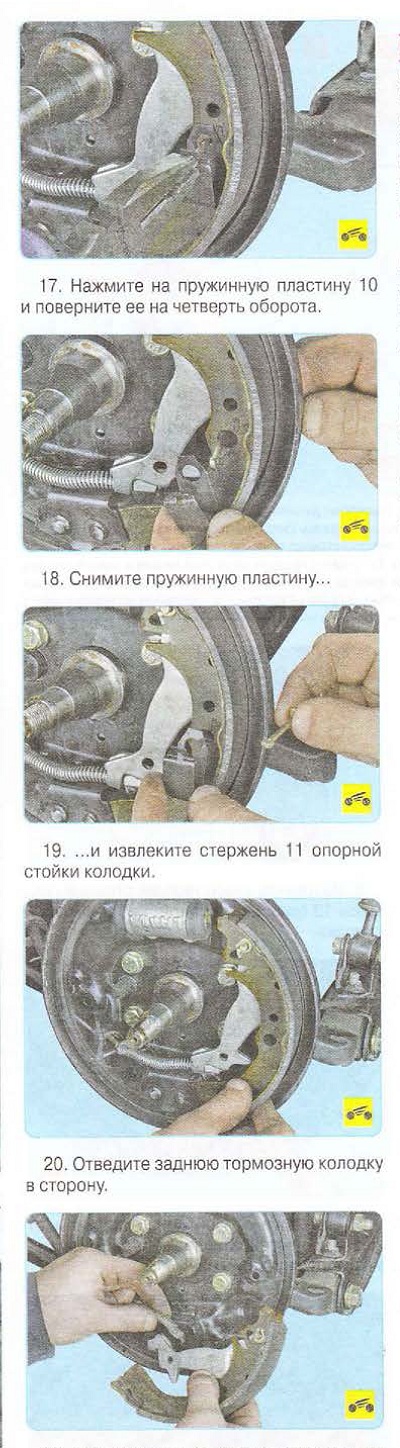 17. Нажмите на пружинную пластину 10 и поверните ее на четверть оборота.

18. Снимите пружинную пластину...

19. ...и извлеките стержень 11 опорной стойки колодки.

20. Отведите заднюю тормозную колодку в сторону.