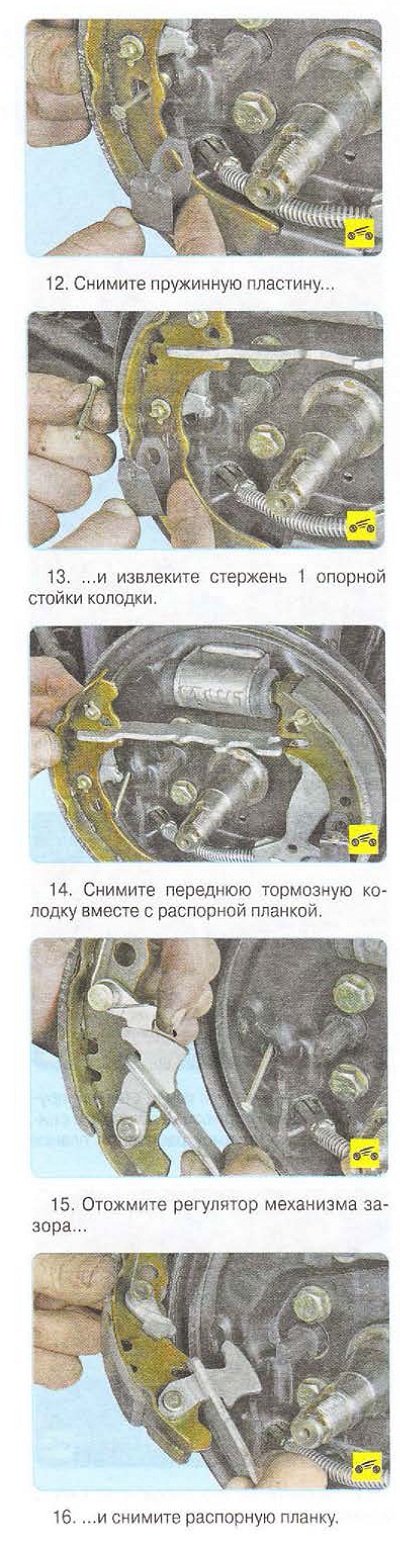 12. Снимите пружинную пластину...

13. ...и извлеките стержень 1 опорной стойки колодки.

14. Снимите переднюю тормозную колодку вместе с распорной планкой.

15. Отожмите регулятор механизма зазора...

16. ...и снимите распорную планку.