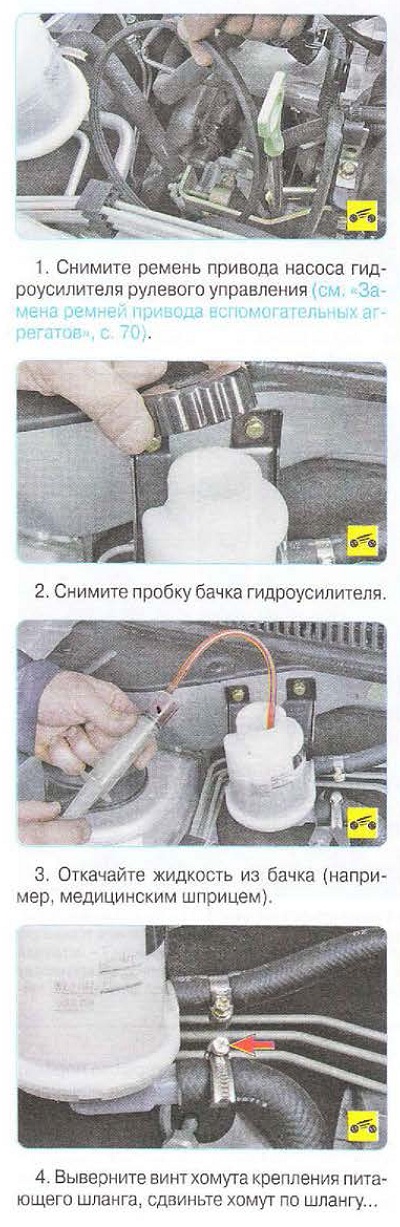 1. Снимите ремень привода насоса гидроусилителя рулевого управления (см. «Замена ремней привода вспомогательных агрегатов», с. 70).

2. Снимите пробку бачка гидроусилителя.

3. Откачайте жидкость из бачка (например, медицинским шприцем).

4. Выверните винт хомута крепления питающего шланга, сдвиньте хомут по шлангу...