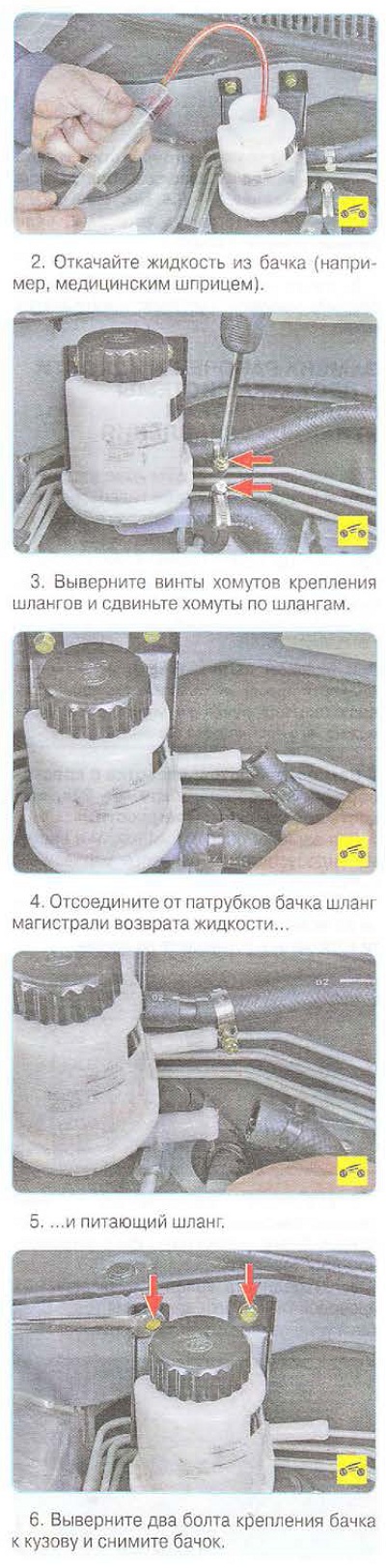 2. Откачайте жидкость из бачка (например, медицинским шприцем).

3. Выверните винты хомутов крепления шлангов и сдвиньте хомуты по шлангам.

4. Отсоедините от патрубков бачка шланг магистрали возврата жидкости...

5. ...и питающий шланг.

6. Выверните два болта крепления бачка к кузову и снимите бачок.