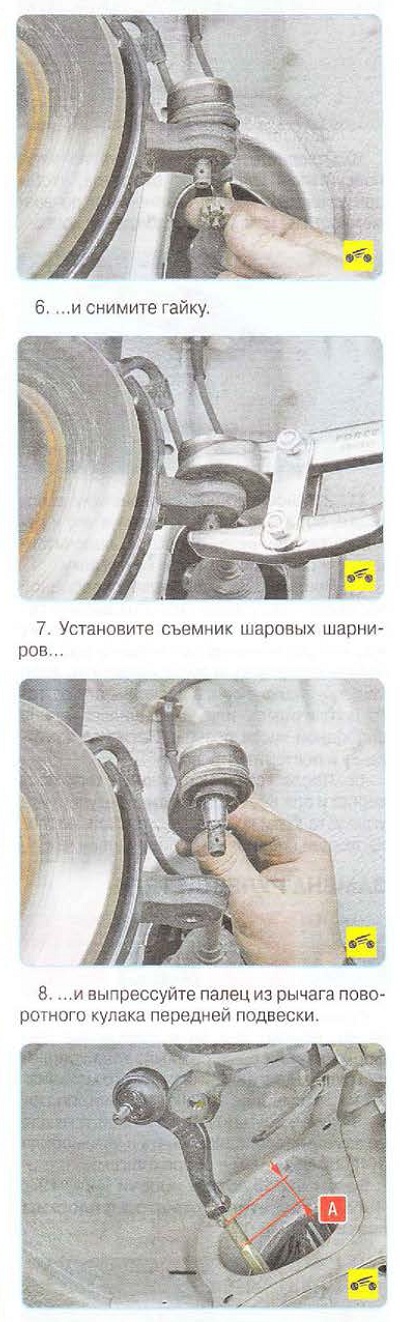 6. ...и снимите гайку.

FORCE

7. Установите съемник шаровых шарниров...

8. ...и выпрессуйте палец из рычага поворотного кулака передней подвески.

A