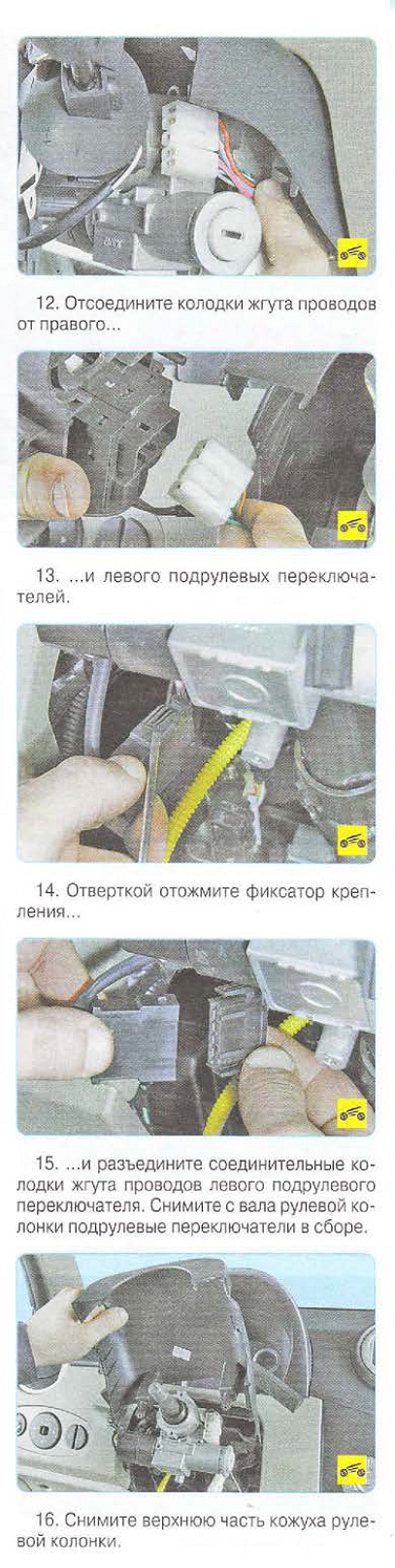 12. Отсоедините колодки жгута проводов от правого...

13. ...и левого подрулевых переключателей.

14. Отверткой отожмите фиксатор крепления...

15. ...и разъедините соединительные колодки жгута проводов левого подрулевого переключателя. Снимите с вала рулевой колонки подрулевые переключатели в сборе.

16. Снимите верхнюю часть кожуха рулевой колонки.