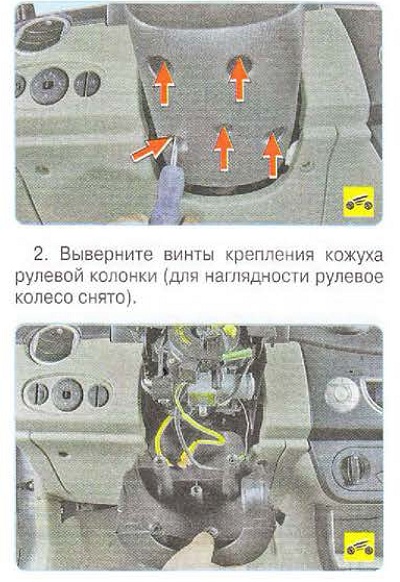 2. Выверните винты крепления кожуха рулевой колонки (для наглядности рулевое колесо снято).