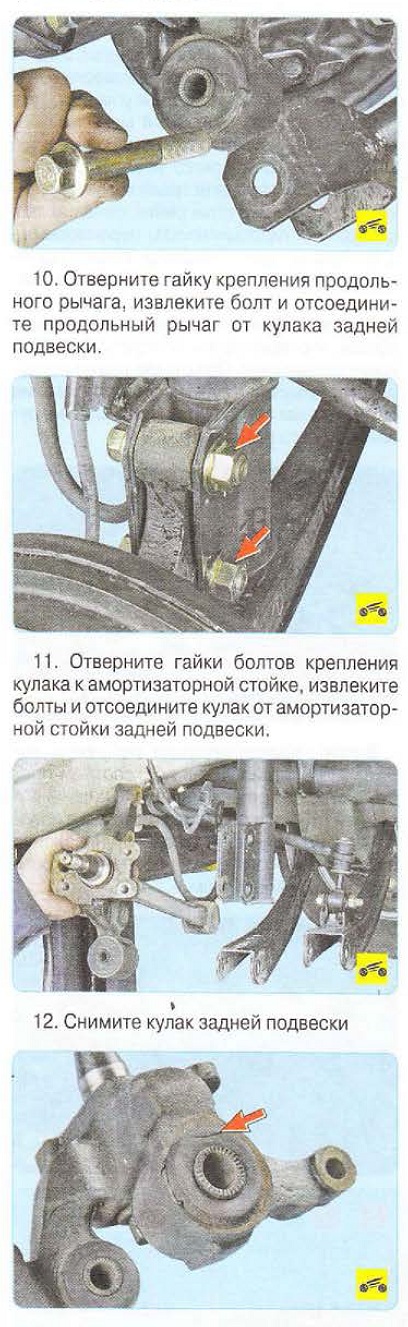 10. Отверните гайку крепления продольного рычага, извлеките болт и отсоедините продольный рычаг от кулака задней подвески.

11. Отверните гайки болтов крепления кулака к амортизаторной стойке, извлеките болты и отсоедините кулак от амортизаторной стойки задней подвески.

12. Снимите кулак задней подвески