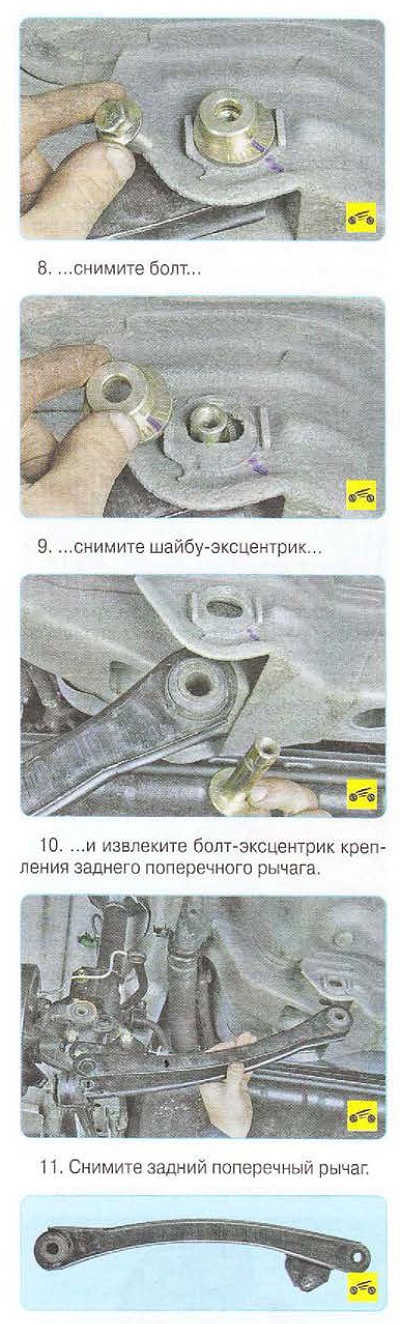 8. ...снимите болт...

9. ...снимите шайбу-эксцентрик...

10. ...и извлеките болт-эксцентрик крепления заднего поперечного рычага.

11. Снимите задний поперечный рычаг.