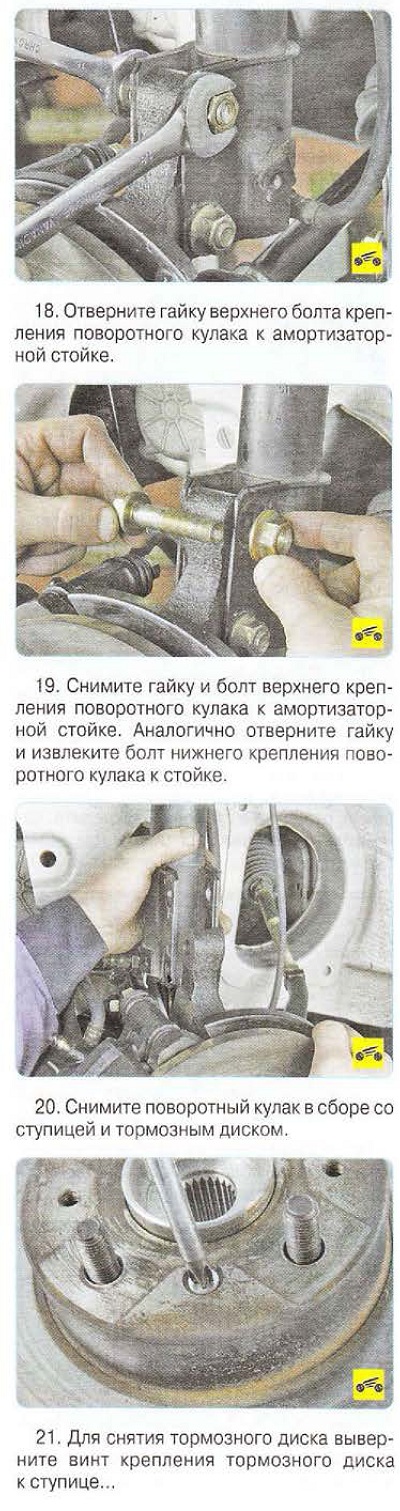 18. Отверните гайку верхнего болта крепления поворотного кулака к амортизаторной стойке.

19. Снимите гайку и болт верхнего крепления поворотного кулака к амортизаторной стойке. Аналогично отверните гайку и извлеките болт нижнего крепления поворотного кулака к стойке.

20. Снимите поворотный кулак в сборе со ступицей и тормозным диском.

21. Для снятия тормозного диска выверните винт крепления тормозного диска к ступице...