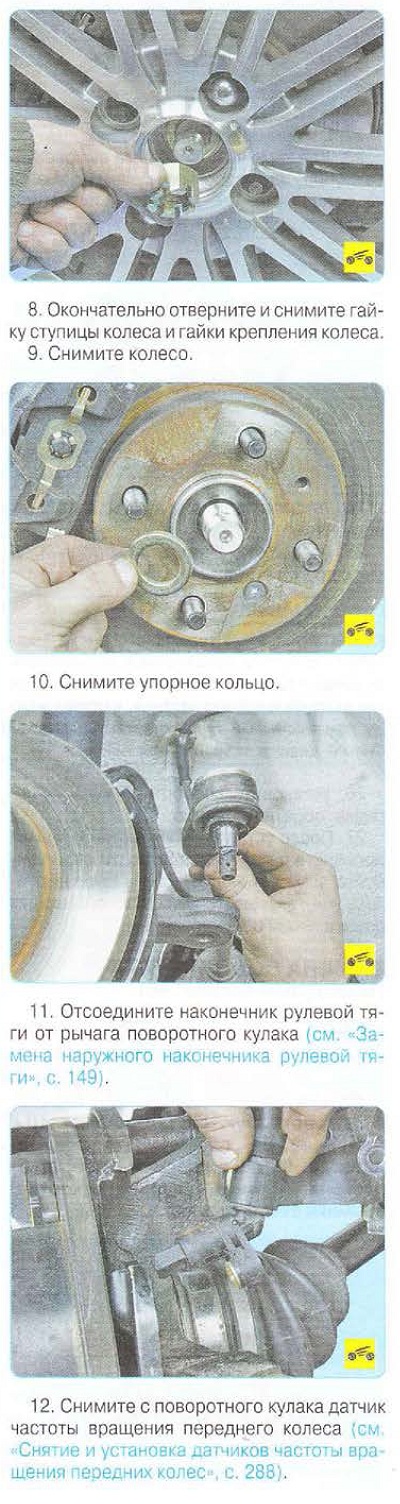 8. Окончательно отверните и снимите гайку ступицы колеса и гайки крепления колеса.
9. Снимите колесо.

10. Снимите упорное кольцо.

11. Отсоедините наконечник рулевой тяги от рычага поворотного кулака (см. «Замена наружного наконечника рулевой тяги», с. 149).

12. Снимите с поворотного кулака датчик частоты вращения переднего колеса (см. «Снятие и установка датчиков частоты вращения передних колес», с. 288).