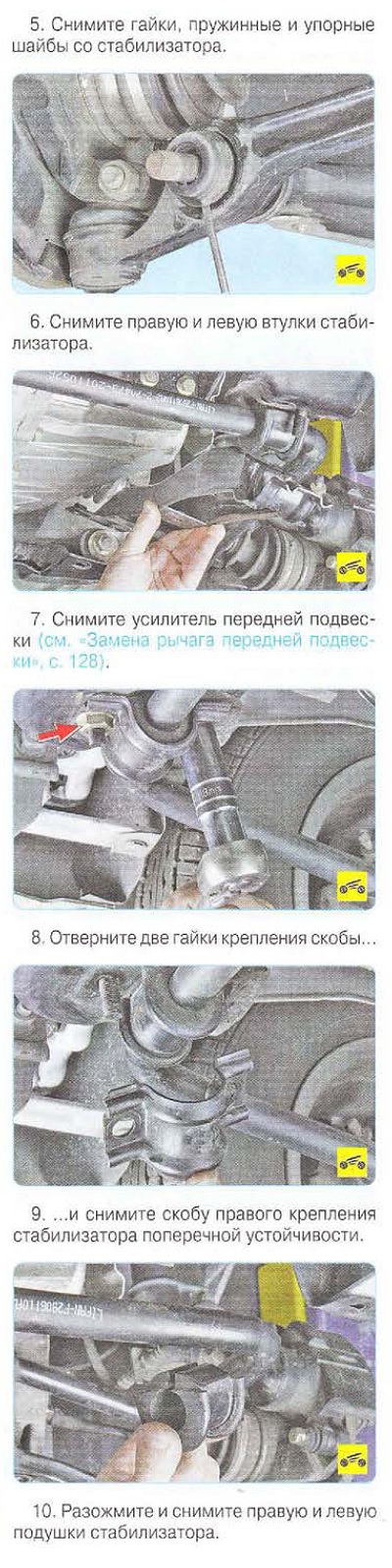 5. Снимите гайки, пружинные и упорные шайбы со стабилизатора.

6. Снимите правую и левую втулки стабилизатора.

7. Снимите усилитель передней подвески (см. «Замена рычага передней подвески», с. 128).

8. Отверните две гайки крепления скобы...

9. ...и снимите скобу правого крепления стабилизатора поперечной устойчивости.

10. Разожмите и снимите правую и левую подушки стабилизатора.