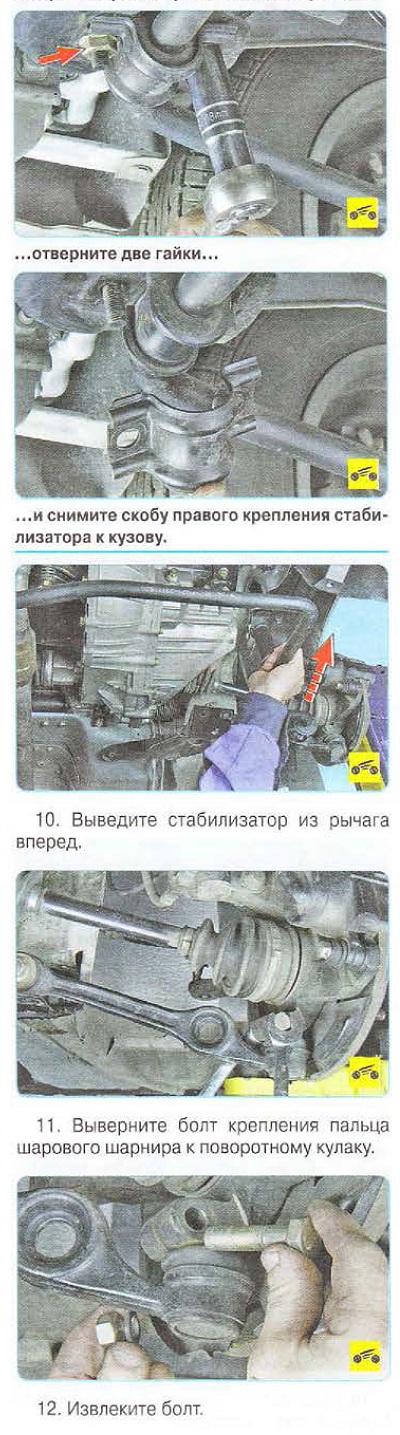 ...отверните две гайки...

...и снимите скобу правого крепления стабилизатора к кузову.

10. Выведите стабилизатор из рычага вперед.

11. Выверните болт крепления пальца шарового шарнира к поворотному кулаку.

12. Извлеките болт.