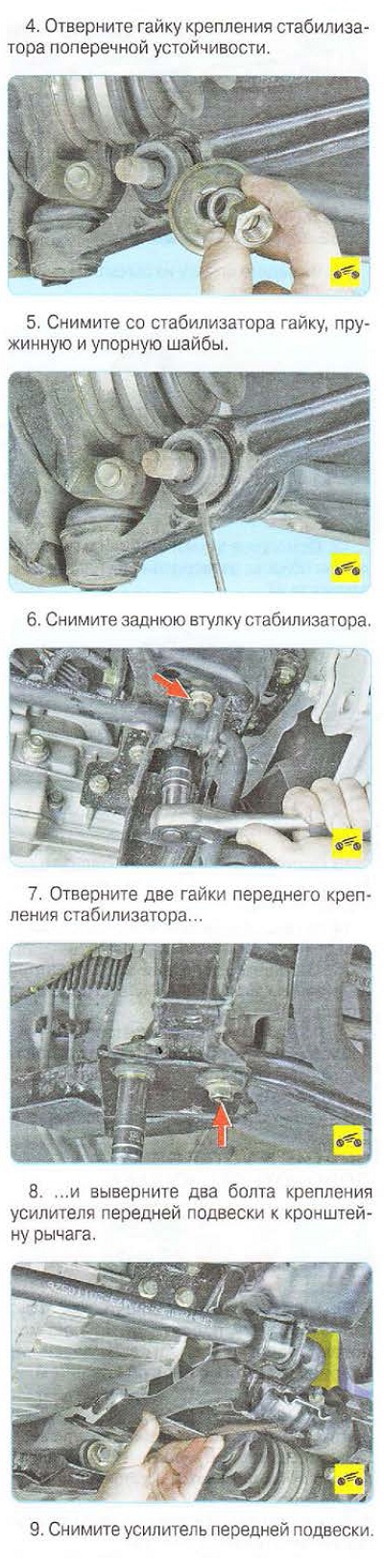 4. Отверните гайку крепления стабилизатора поперечной устойчивости.

5. Снимите со стабилизатора гайку, пружинную и упорную шайбы.

6. Снимите заднюю втулку стабилизатора.

7. Отверните две гайки переднего крепления стабилизатора...

8. ...и выверните два болта крепления усилителя передней подвески к кронштейну рычага.

9. Снимите усилитель передней подвески.