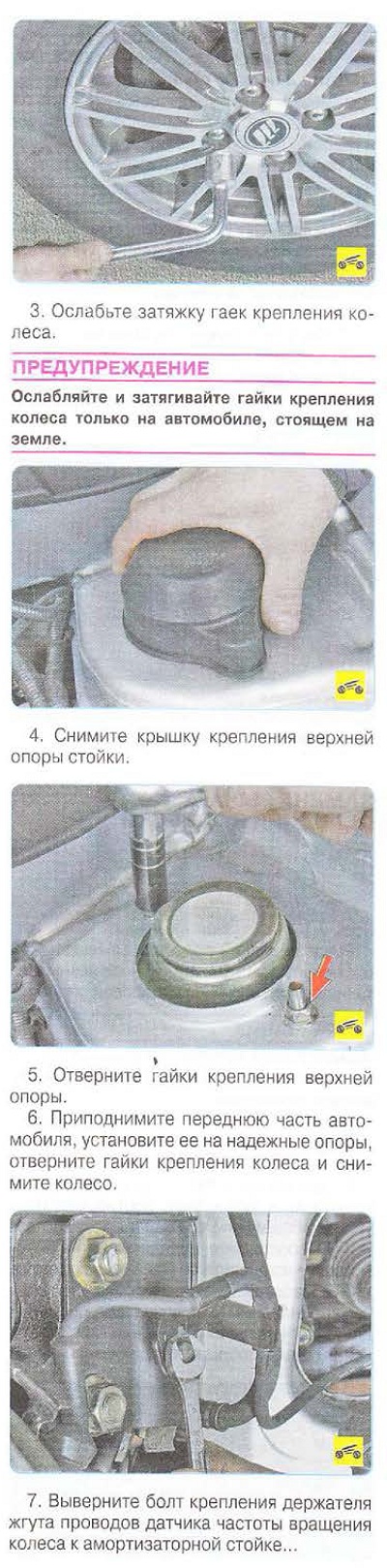 3. Ослабьте затяжку гаек крепления колеса.

ПРЕДУПРЕЖДЕНИЕ

Ослабляйте и затягивайте гайки крепления колеса только на автомобиле, стоящем на земле.

4. Снимите крышку крепления верхней опоры стойки.

5. Отверните гайки крепления верхней опоры.

6. Приподнимите переднюю часть автомобиля, установите ее на надежные опоры, отверните гайки крепления колеса и снимите колесо.

7. Выверните болт крепления держателя жгута проводов датчика частоты вращения колеса к амортизаторной стойке...