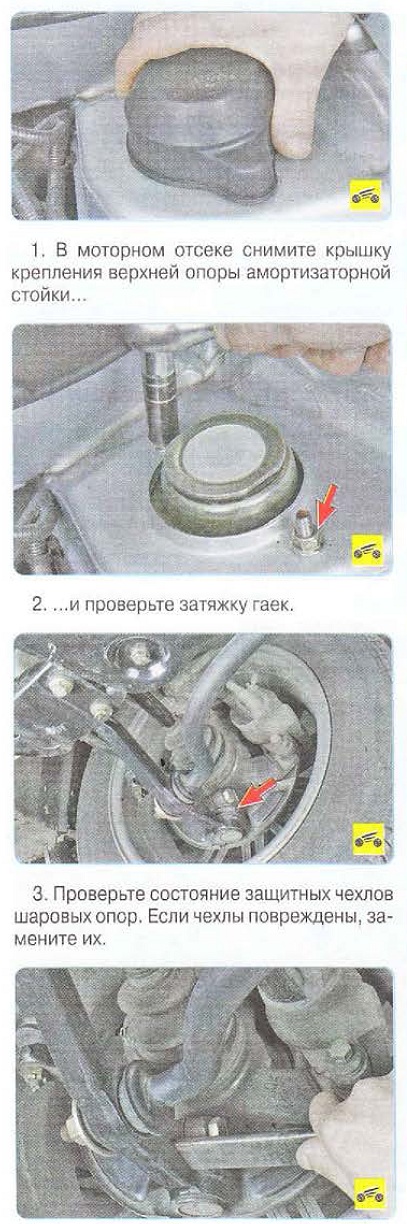 1. В моторном отсеке снимите крышку крепления верхней опоры амортизаторной стойки...

2. ...и проверьте затяжку гаек.

3. Проверьте состояние защитных чехлов шаровых опор. Если чехлы повреждены, замените их.