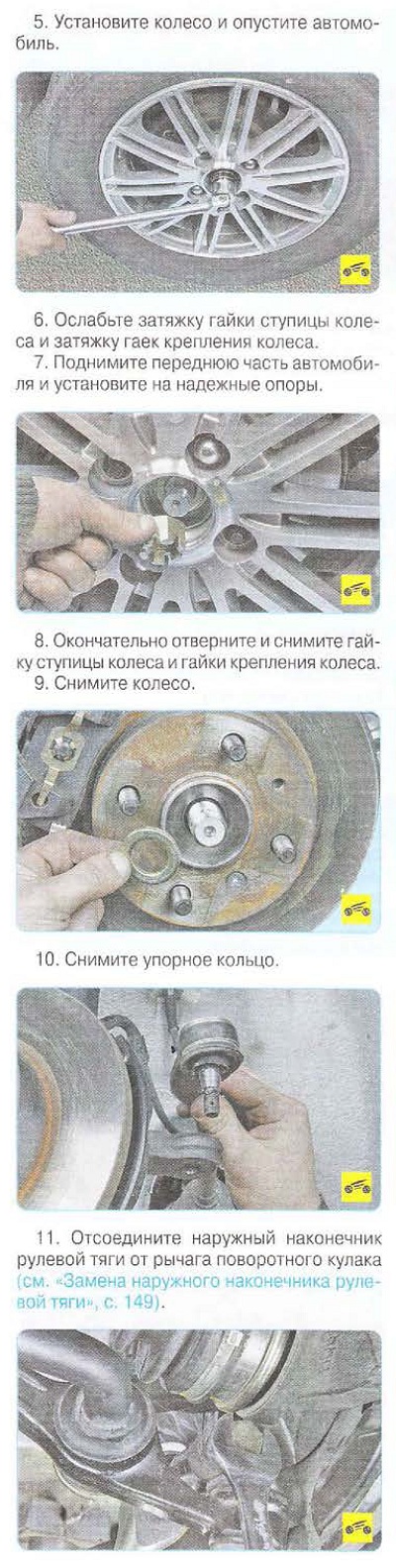 5. Установите колесо и опустите автомобиль.

6. Ослабьте затяжку гайки ступицы колеса и затяжку гаек крепления колеса.

7. Поднимите переднюю часть автомобиля и установите на надежные опоры.

8. Окончательно отверните и снимите гайку ступицы колеса и гайки крепления колеса.

9. Снимите колесо.

10. Снимите упорное кольцо.

11. Отсоедините наружный наконечник рулевой тяги от рычага поворотного кулака (см. «Замена наружного наконечника рулевой тяги», с. 149).