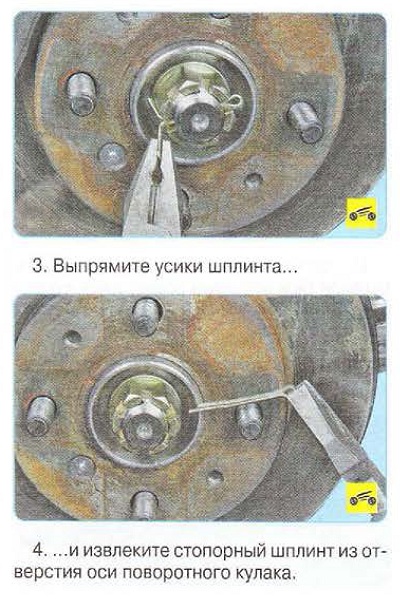 3. Выпрямите усики шплинта...

4. ...и извлеките стопорный шплинт из отверстия оси поворотного кулака.